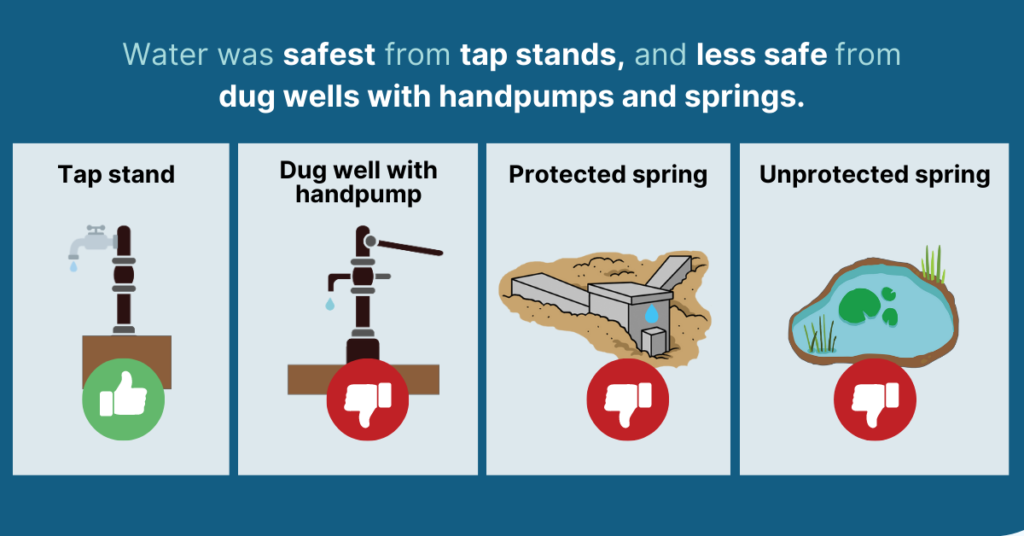 Water was safest from tap stands, and less safe from dug wells with handpumps and springs.

Tap stand

Dug well with handpump

Protected spring

Unprotected spring